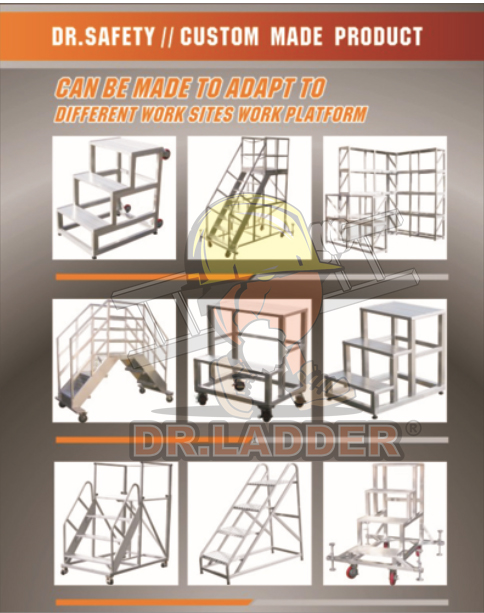 DR.SAFETY // CUSTOM MADE PRODUCT

CAN BE MADE TO ADAPT TO
DIFFERENT WORK SITES WORK PLATFORM

DR.LADDER®