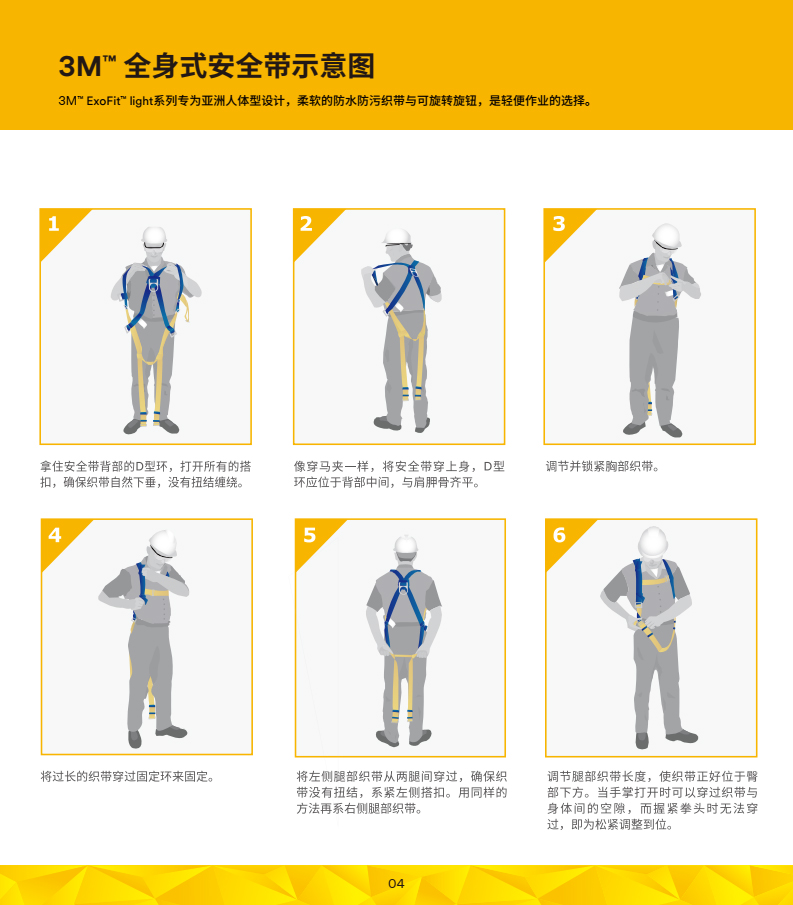 3M™ 全身式安全带示意图

3M™ ExoFit™ light系列专为亚洲人体型设计，柔软的防水防污织带与可旋转旋钮，是轻便作业的选择。

1

拿住安全带背部的D型环，打开所有的搭扣，确保织带自然下垂，没有扭结缠绕。

2

像穿马夹一样，将安全带穿上身，D型环应位于背部中间，与肩胛骨齐平。

3

调节并锁紧胸部织带。

4

将过长的织带穿过固定环来固定。

5

将左侧腿部织带从两腿间穿过，确保织带没有扭结，系紧左侧搭扣。用同样的方法再系右侧腿部织带。

6

调节腿部织带长度，使织带正好位于臀部下方。当手掌打开时可以穿过织带与身体间的空隙，而握紧拳头时无法穿过，即为松紧调整到位。

04