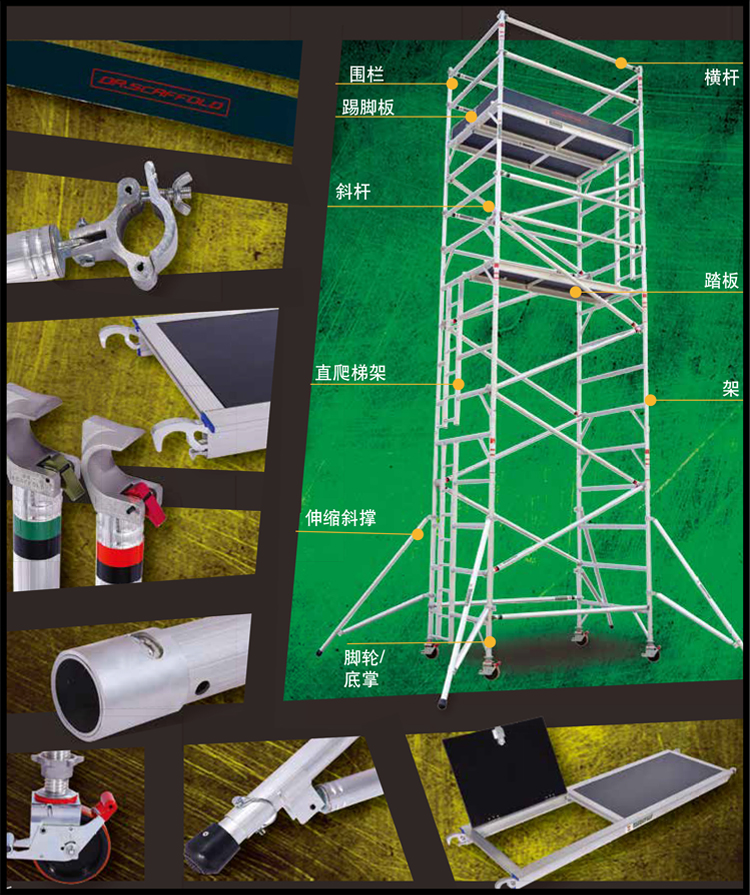 DR.SCAFFOLD

围栏
踢脚板
斜杆
直爬梯架
伸缩斜撑
脚轮/底掌
横杆
踏板
架